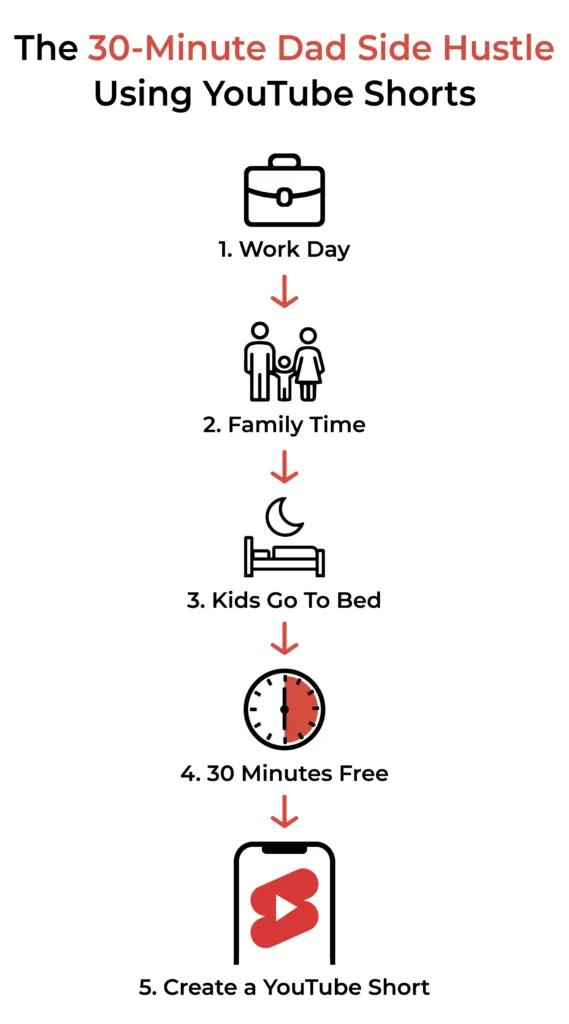 The 30-Minute Dad Side Hustle Using YouTube Shorts

1. Work Day

2. Family Time

3. Kids Go To Bed

4. 30 Minutes Free

5. Create a YouTube Short